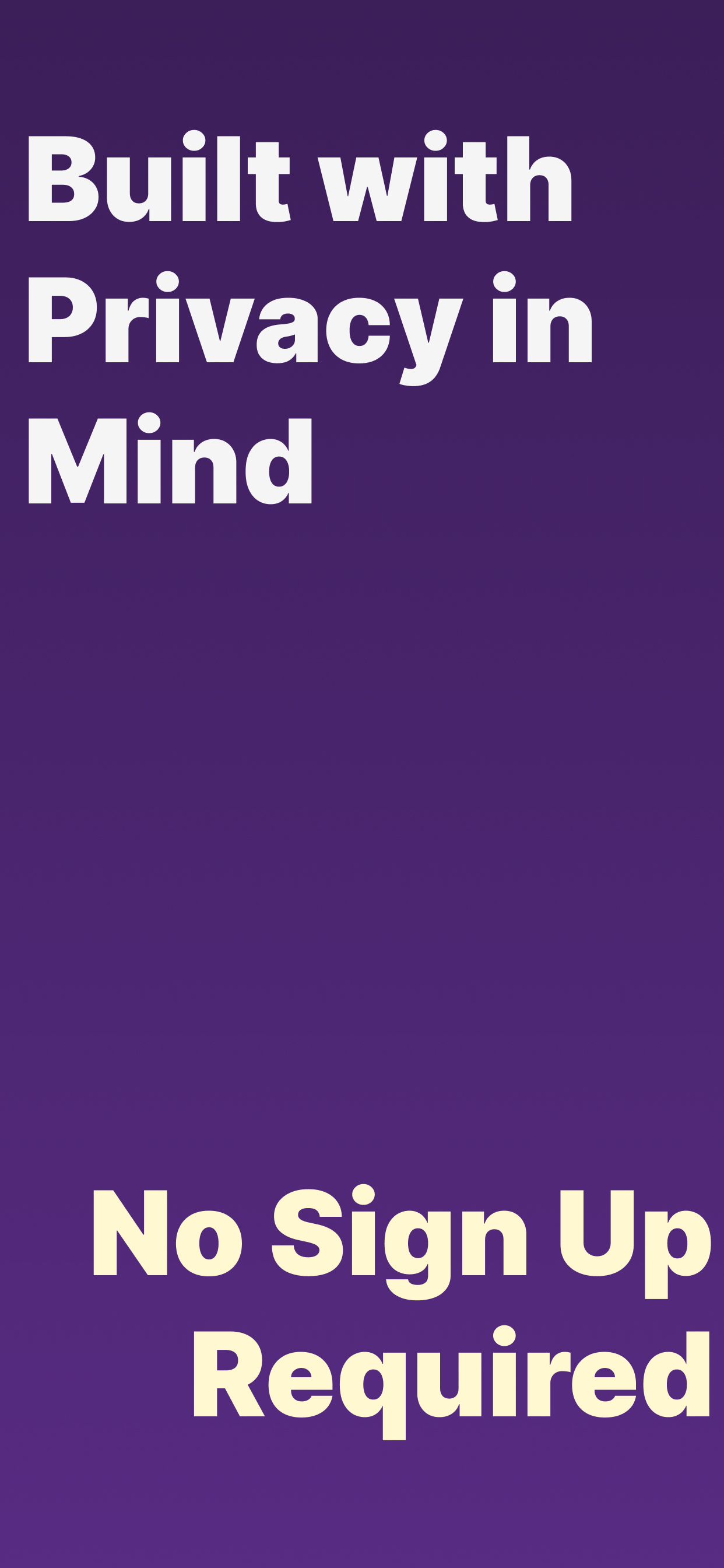 Built with Privacy in Mind

No Sign Up Required